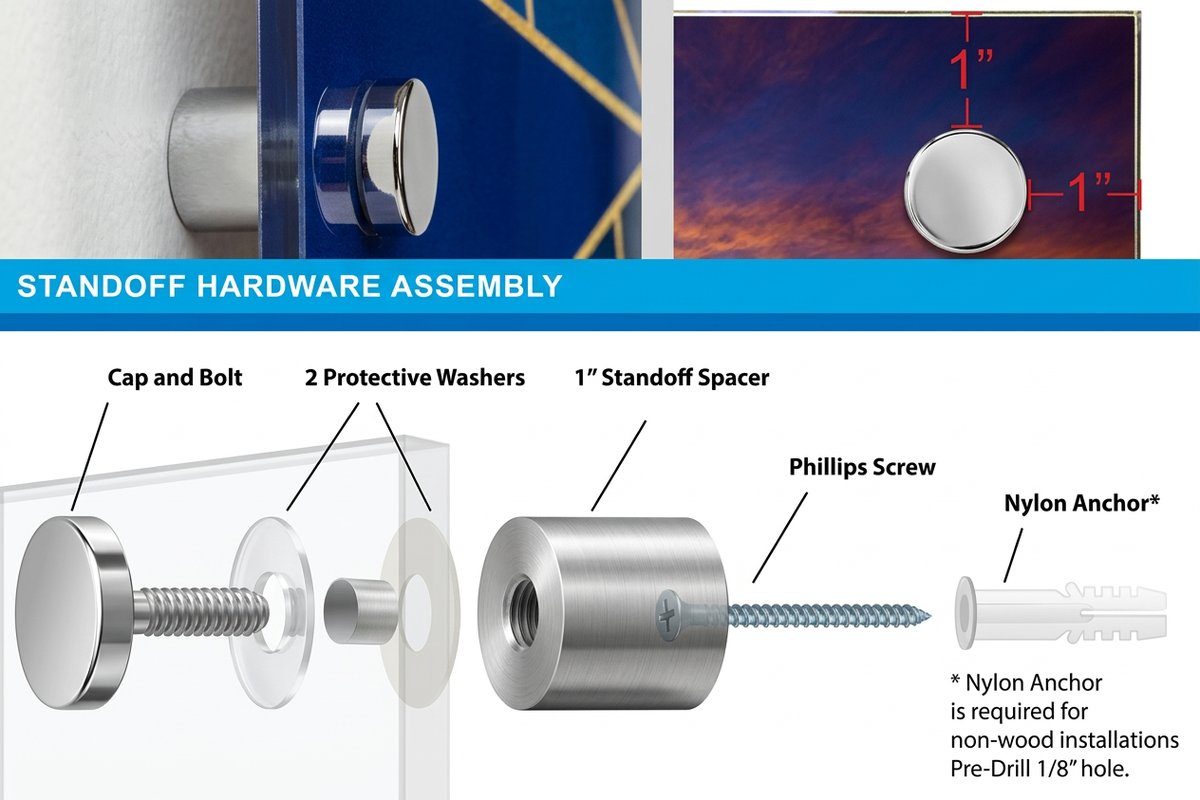 1”

1”

STANDOFF HARDWARE ASSEMBLY

Cap and Bolt

2 Protective Washers

1” Standoff Spacer

Phillips Screw

Nylon Anchor*

* Nylon Anchor is required for non-wood installations Pre-Drill 1/8” hole.